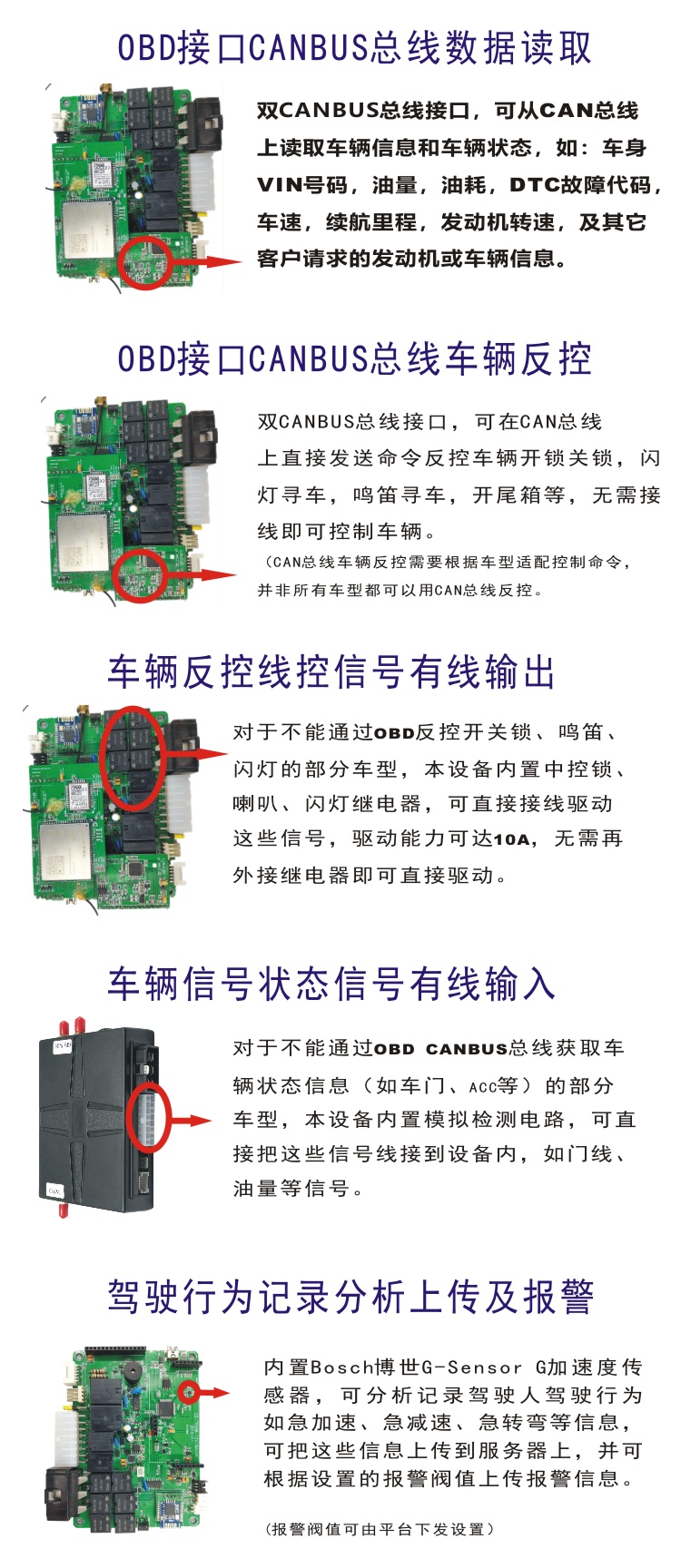 OBD接口CANBUS总线数据读取

双CANBUS总线接口，可从CAN总线上读取车辆信息和车辆状态，如：车身VIN号码，油量，油耗，DTC故障代码，车速，续航里程，发动机转速，及其它客户请求的发动机或车辆信息。

OBD接口CANBUS总线车辆反控

双CANBUS总线接口，可在CAN总线上直接发送命令反控车辆开锁关锁，闪灯寻车，鸣笛寻车，开尾箱等，无需接线即可控制车辆。

（CAN总线车辆反控需要根据车型适配控制命令，并非所有车型都可以用CAN总线反控。

车辆反控线控信号有线输出

对于不能通过OBD反控开关锁、鸣笛、闪灯的部分车型，本设备内置中控锁、喇叭、闪灯继电器，可直接接线驱动这些信号，驱动能力可达10A，无需再外接继电器即可直接驱动。

车辆信号状态信号有线输入

对于不能通过OBD CANBUS总线获取车辆状态信息（如车门、ACC等）的部分车型，本设备内置模拟检测电路，可直接把这些信号线接到设备内，如门线、油量等信号。

驾驶行为记录分析上传及报警

内置Bosch博世G-Sensor G加速度传感器，可分析记录驾驶人驾驶行为如急加速、急减速、急转弯等信息，可把这些信息上传到服务器上，并可根据设置的报警阀值上传报警信息。

(报警阀值可由平台下发设置)